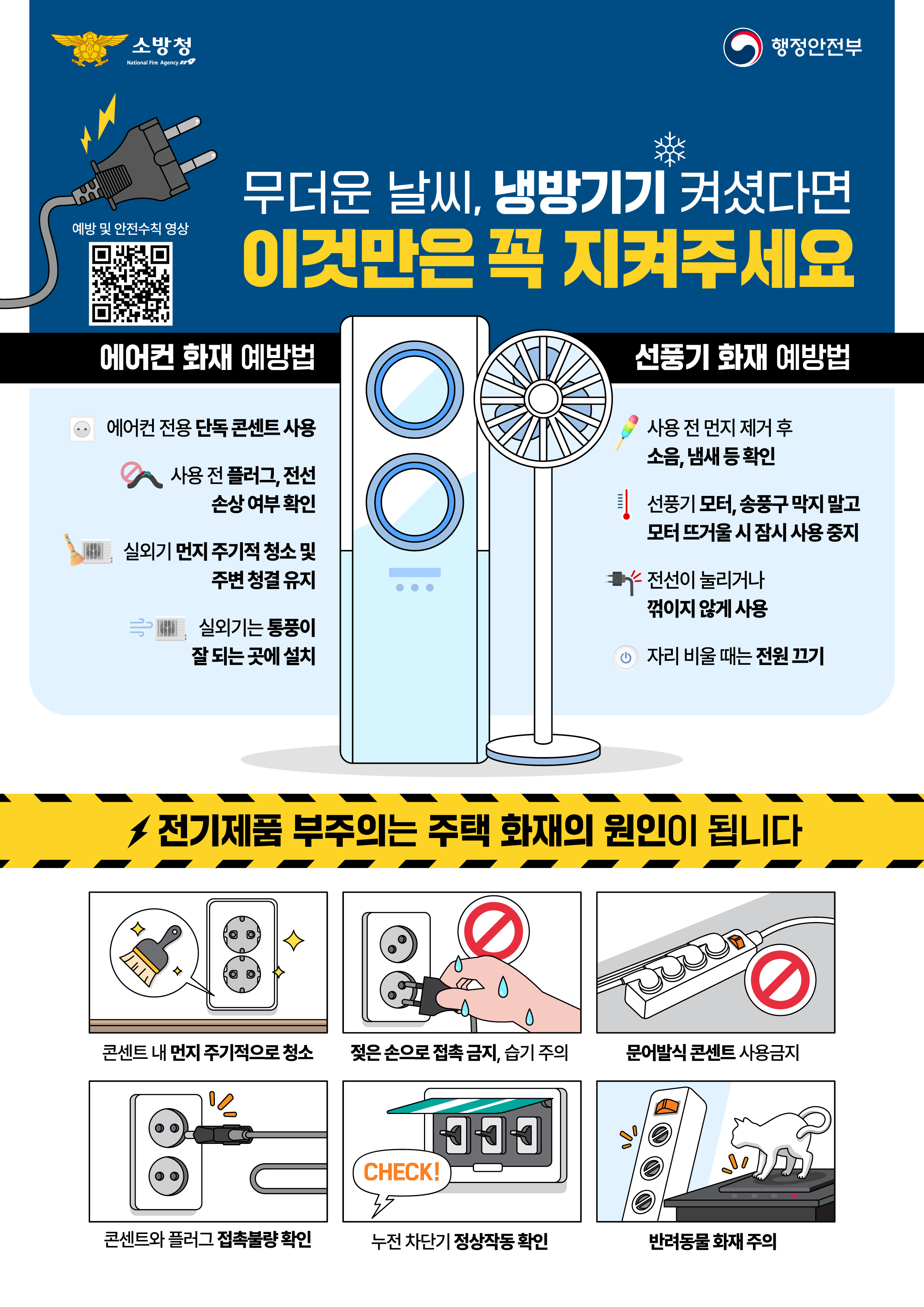 소방청
National Fire Agency 119

행정안전부

예방 및 안전수칙 영상

무더운 날씨, 냉방기기 켜셨다면
이것만은 꼭 지켜주세요

에어컨 화재 예방법

에어컨 전용 단독 콘센트 사용

사용 전 플러그, 전선 손상 여부 확인

실외기 먼지 주기적 청소 및 주변 청결 유지

실외기는 통풍이 잘 되는 곳에 설치

선풍기 화재 예방법

사용 전 먼지 제거 후 소음, 냄새 등 확인

선풍기 모터, 송풍구 막지 말고 모터 뜨거울 시 잠시 사용 중지

전선이 눌리거나 꺾이지 않게 사용

자리 비울 때는 전원 끄기

전기제품 부주의는 주택 화재의 원인이 됩니다

콘센트 내 먼지 주기적으로 청소

젖은 손으로 접촉 금지, 습기 주의

문어발식 콘센트 사용금지

콘센트와 플러그 접촉불량 확인

CHECK!

누전 차단기 정상작동 확인

반려동물 화재 주의